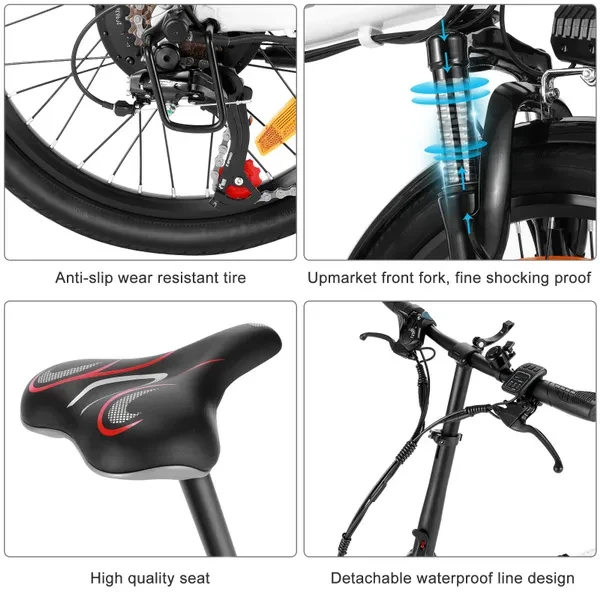 Anti-slip wear resistant tire

Upmarket front fork, fine shocking proof

High quality seat

Detachable waterproof line design